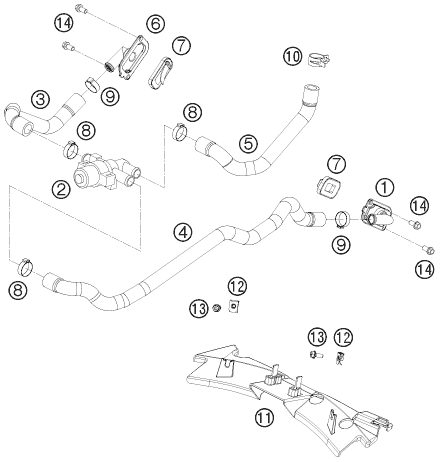 14
6
7
10
3
9
8
8
5
2
7
1
14
4
9
14
8
12
13
13
12
11