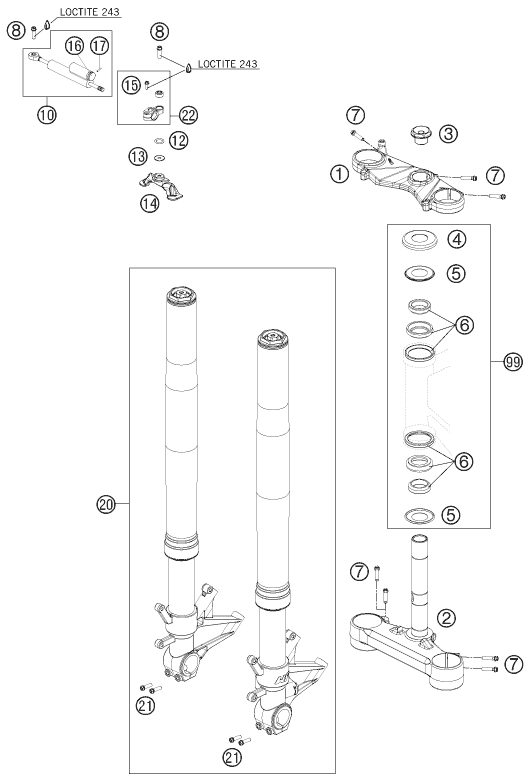 8
LOCTITE 243
16
17
10
8
LOCTITE 243
15
22
12
13
14
7
3
1
7
4
5
6
99
6
5
20
7
2
7
21
21