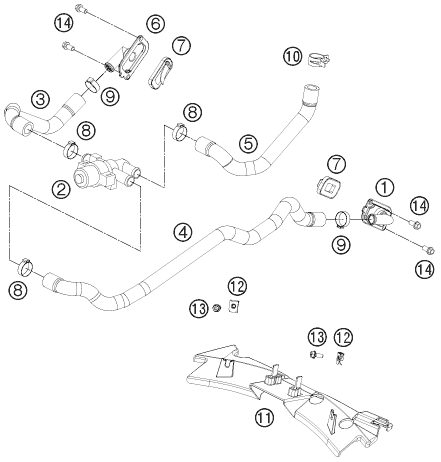 14
6
7
10
3
9
8
8
5
2
7
1
14
4
9
14
8
12
13
13
12
11