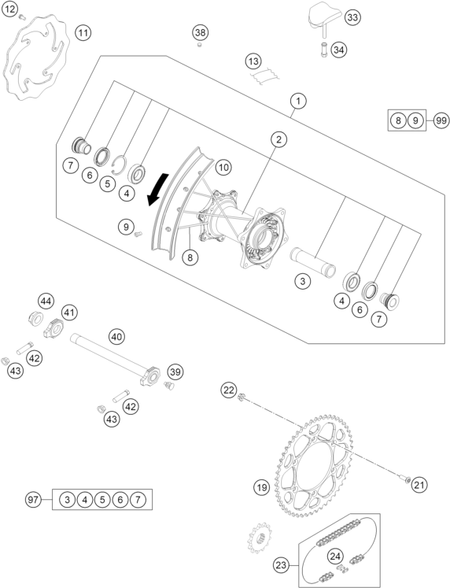 12
11
38
33
34
13
1
8 9 99
2
7
6
5
4
10
9
8
3
4
6
7
44
41
40
42
43
39
42
43
22
21
19
97
3 4 5 6 7
23
24