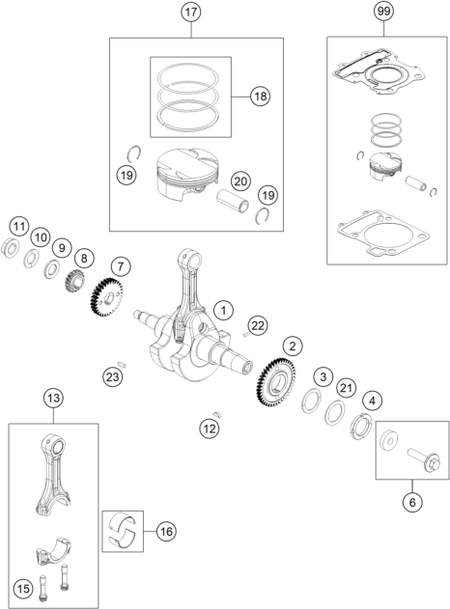 17
99
18
19
20
19
11
10
9
8
7
1
22
2
23
3
21
4
13
12
6
16
15