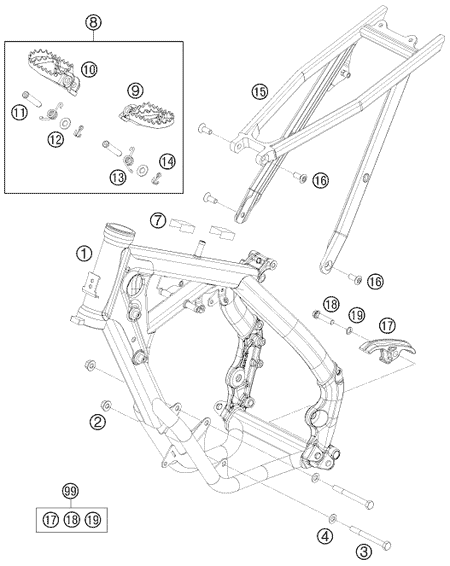 8
10
9
11
12
13
14
15
16
7
1
16
18
19
17
2
99
17 18 19
4
3