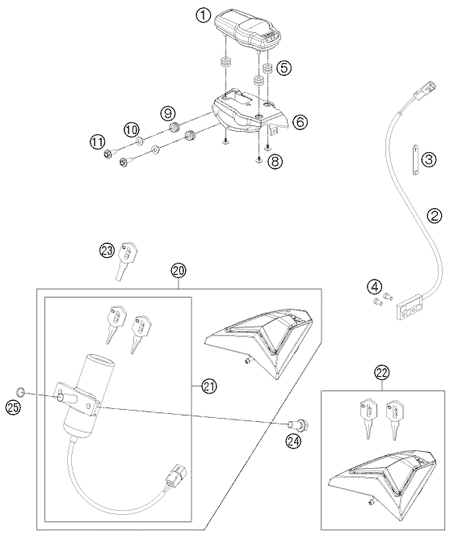 1
5
9
6
10
11
8
3
2
23
20
4
21
22
25
24