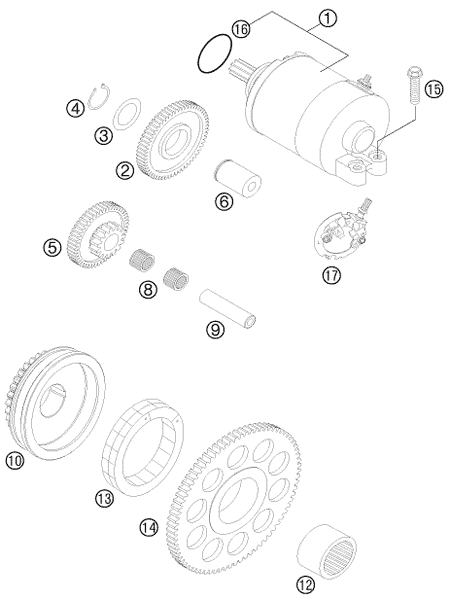 16
1
15
4
3
2
6
5
17
8
9
10
13
14
12