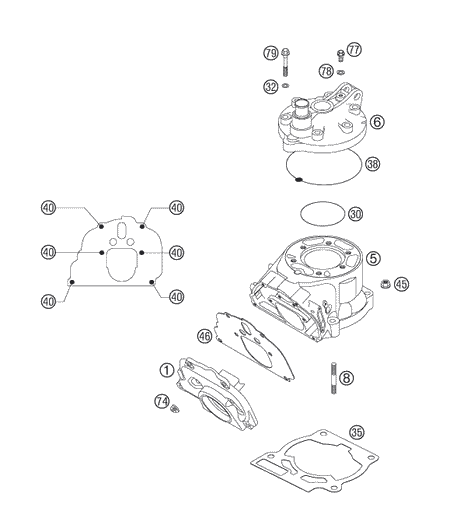 79
77
78
32
6
38
40
40
30
40
40
5
45
40
40
46
1
8
74
35