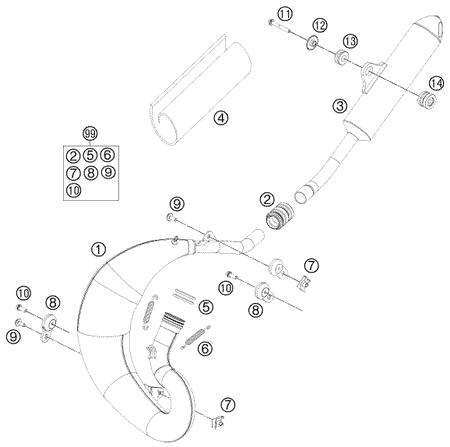 11
12
13
14
3
4
99
2 5 6
7 8 9
10
9
2
1
7
10
8
5
10
8
9
6
7