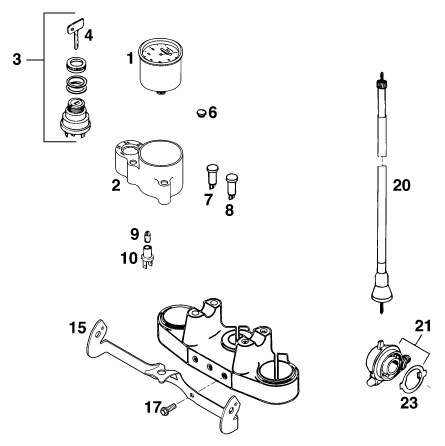 3
4
1
6
2
7
8
20
9
10
15
21
17
23