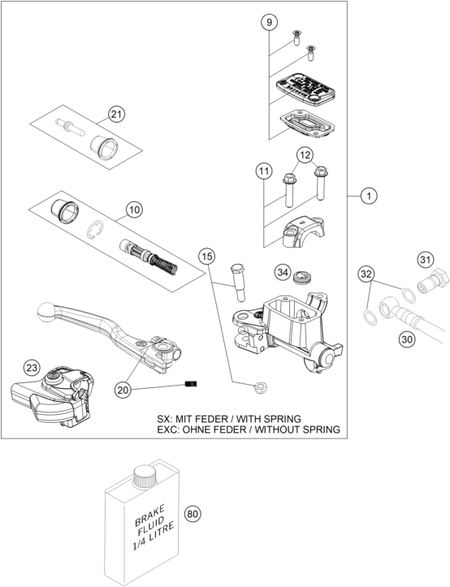 9

21

12

11

1

10

15

34

31

32

30

23

20

SX: MIT FEDER / WITH SPRING
EXC: OHNE FEDER / WITHOUT SPRING

BRAKE FLUID 1/4 LITRE

80