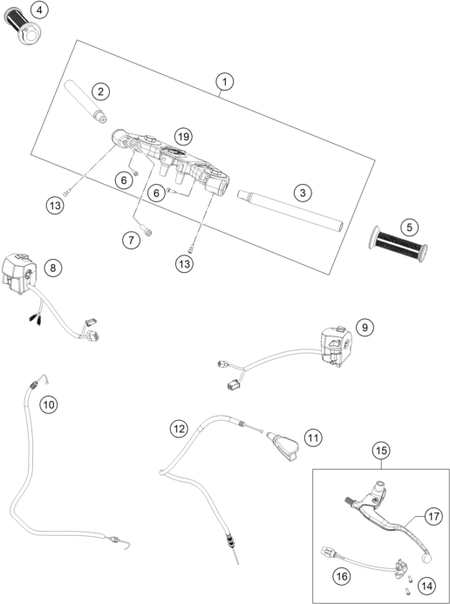 4
1
2
19
6
6
3
13
7
13
5
8
9
10
12
11
15
17
16
14