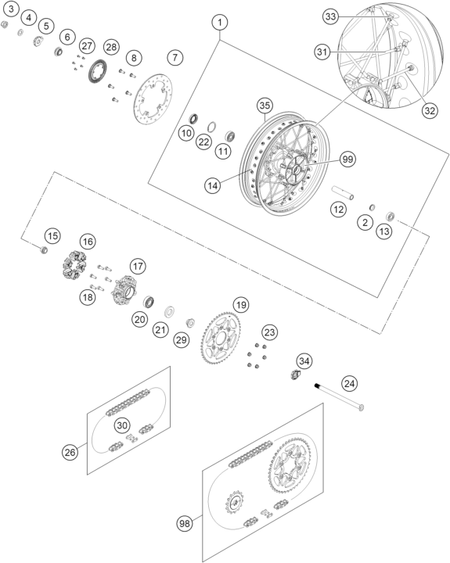 3
4
5
6
27
28
8
7
1
33
31
32
35
10
22
11
99
14
12
2
13
15
16
17
18
20
21
29
19
23
34
24
30
26
98