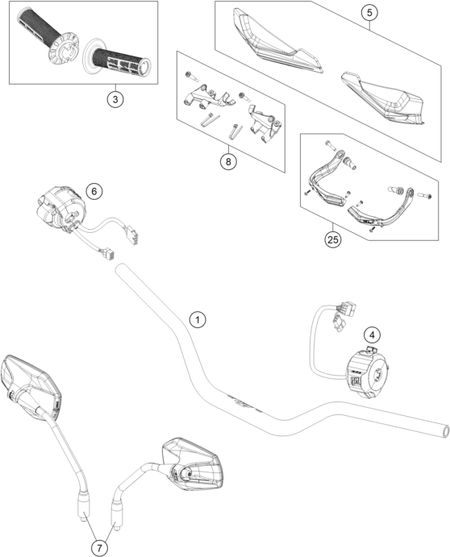 3
5
8
6
25
1
4
7