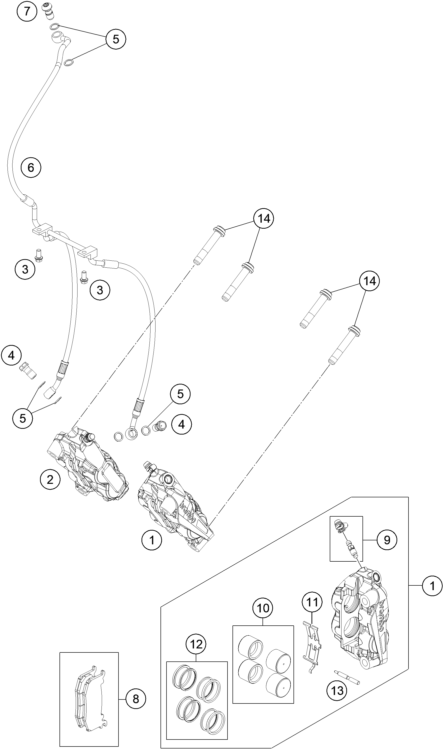 7
5
6
14
3
3
14
4
5
5
4
2
1
9
1
10
11
12
13
8