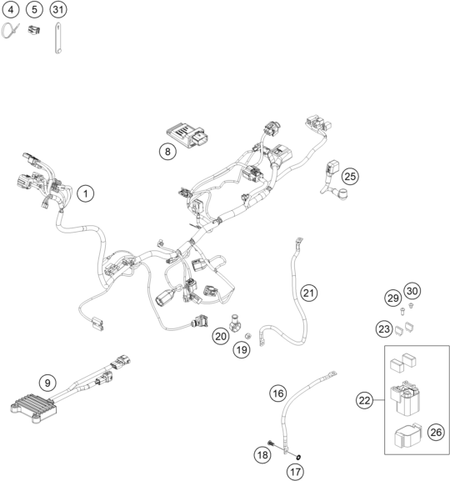 4 5 31

8

1

25

21

29 30

23

20

19

9

16

22

26

18

17