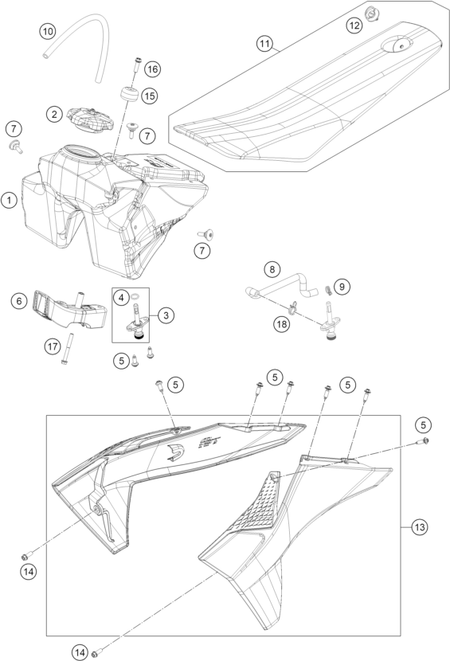 10
12
11
16
15
2
7
7
1
7
8
9
6
4
3
18
17
5
5
5
5
5
13
14
14